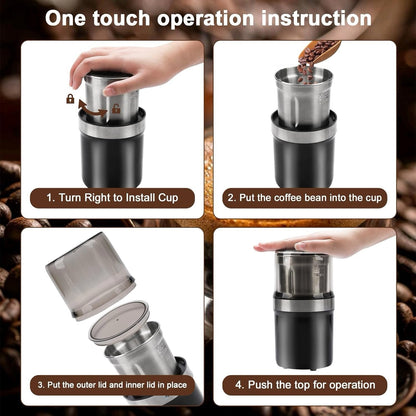 One touch operation instruction

1. Turn Right to Install Cup

2. Put the coffee bean into the cup

3. Put the outer lid and inner lid in place

4. Push the top for operation